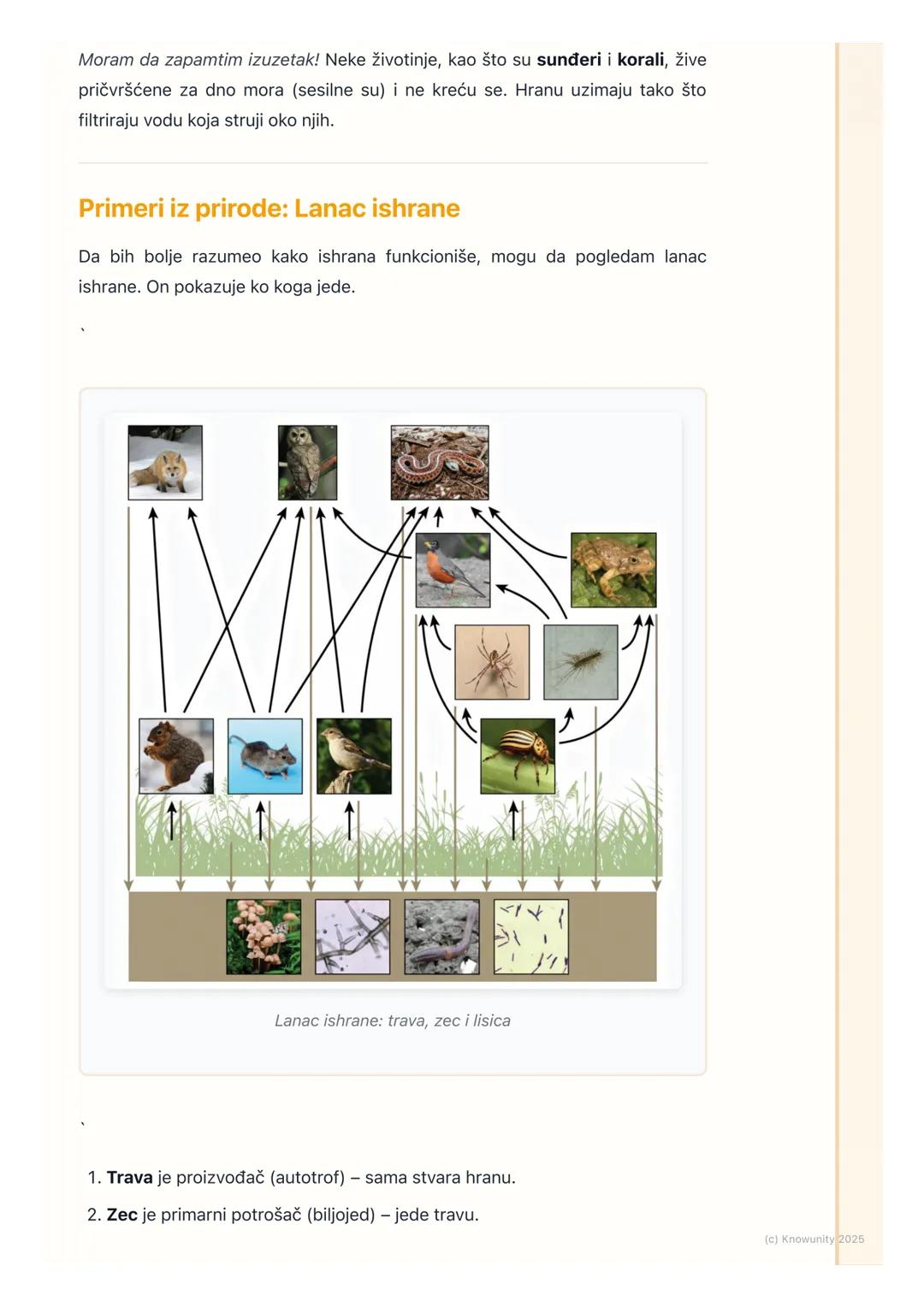 Moram da zapamtim izuzetak! Neke životinje, kao što su sunđeri i korali, žive pričvršćene za dno mora (sesilne su) i ne kreću se. Hranu uzimaju tako što filtriraju vodu koja struji oko njih.

Primeri iz prirode: Lanac ishrane

Da bih bolje razumeo kako ishrana funkcioniše, mogu da pogledam lanac ishrane. On pokazuje ko koga jede.

`

Lanac ishrane: trava, zec i lisica

`

1. Trava je proizvođač (autotrof) – sama stvara hranu.
2. Zec je primarni potrošač (biljojed) – jede travu.

(c) Knowunity 2025